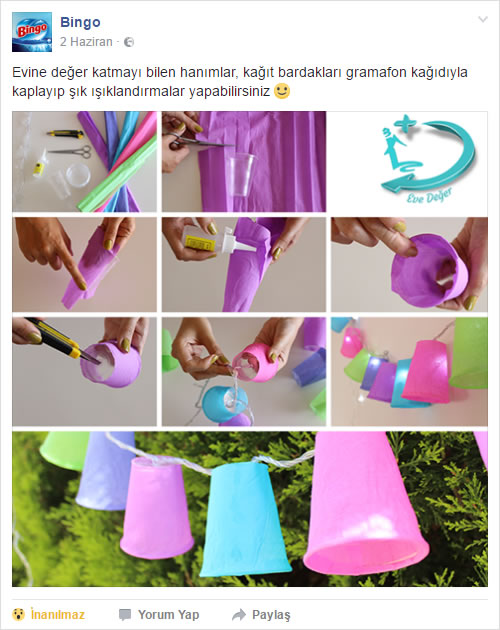 Bingo

Bingo
2 Haziran ·

Evine değer katmayı bilen hanımlar, kağıt bardakları gramafon kağıdıyla kaplayıp şık ışıklandırmalar yapabilirsiniz 🙂

Eve Değer

İnanılmaz Yorum Yap Paylaş