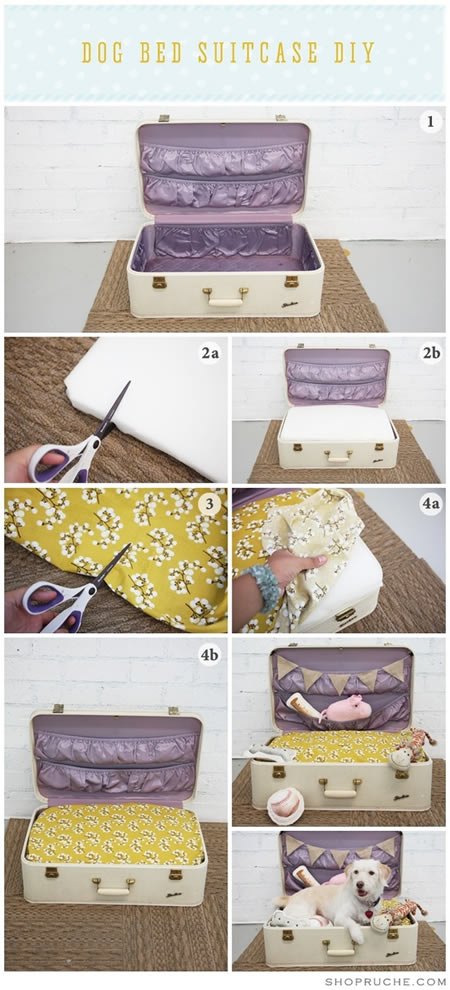 DOG BED SUITCASE DIY

1

2a

2b

3

4a

4b

SHOPRUCHE.COM